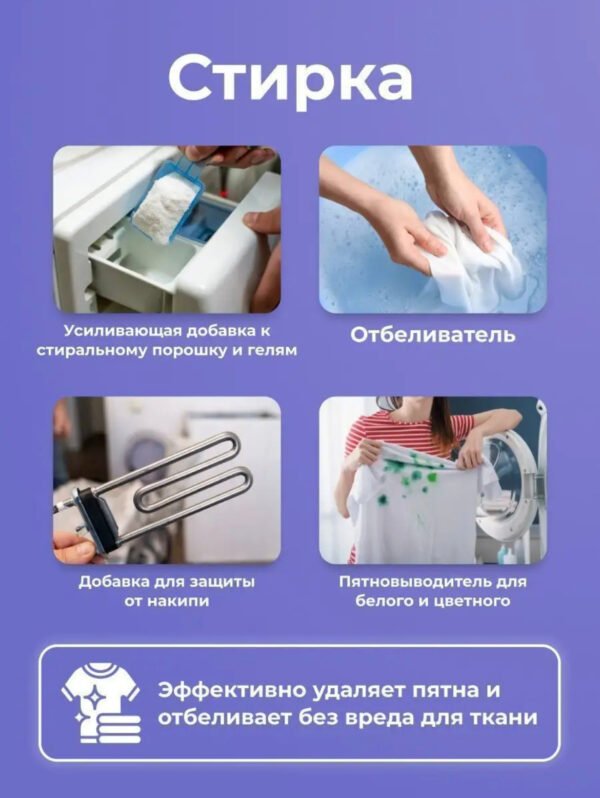 Стирка

Усиливающая добавка к стиральному порошку и гелям

Отбеливатель

Добавка для защиты от накипи

Пятновыводитель для белого и цветного

Эффективно удаляет пятна и отбеливает без вреда для ткани